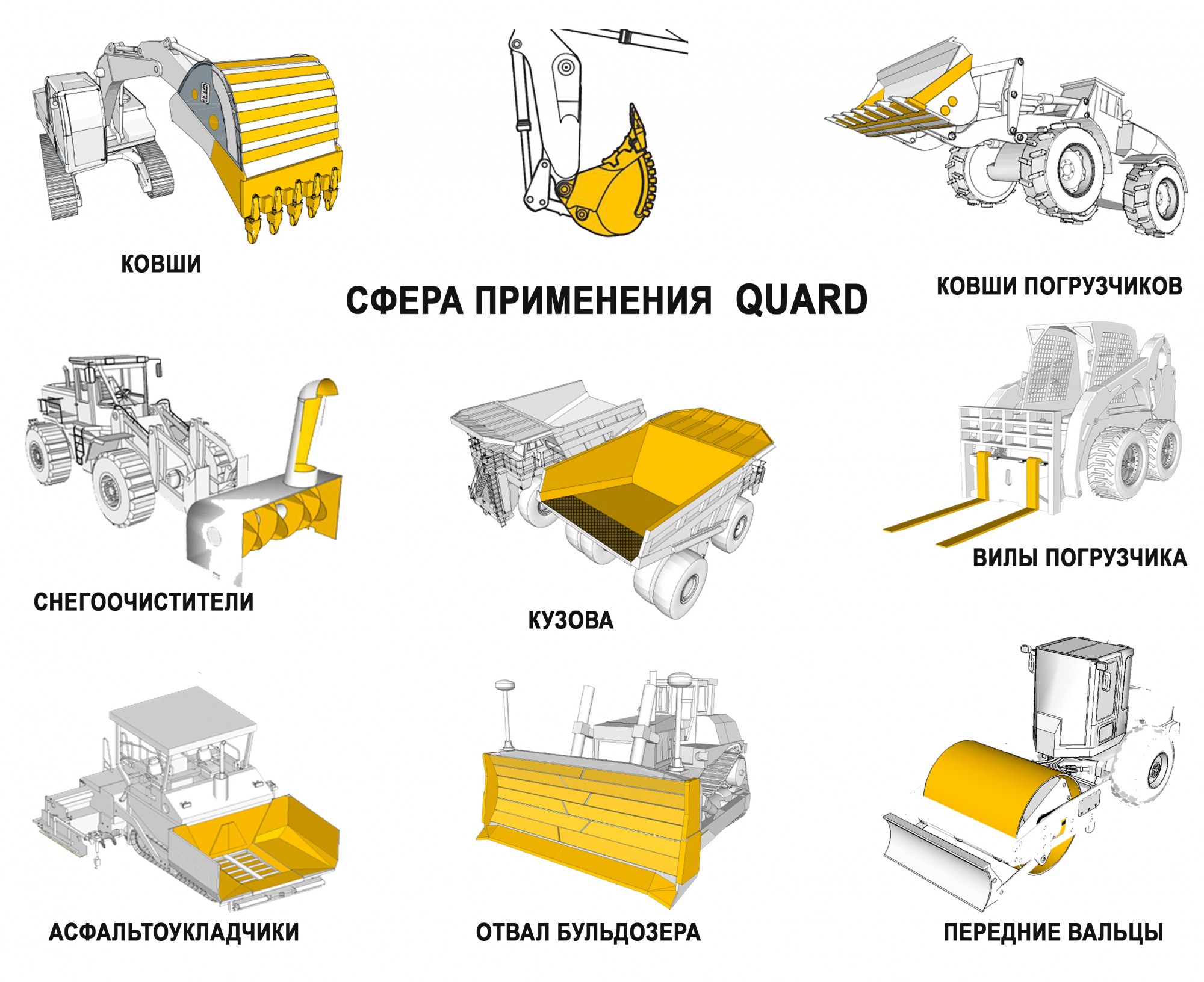 КОВШИ

СФЕРА ПРИМЕНЕНИЯ QUARD

КОВШИ ПОГРУЗЧИКОВ

СНЕГООЧИСТИТЕЛИ

КУЗОВА

ВИЛЫ ПОГРУЗЧИКА

АСФАЛЬТОУКЛАДЧИКИ

ОТВАЛ БУЛЬДОЗЕРА

ПЕРЕДНИЕ ВАЛЬЦЫ